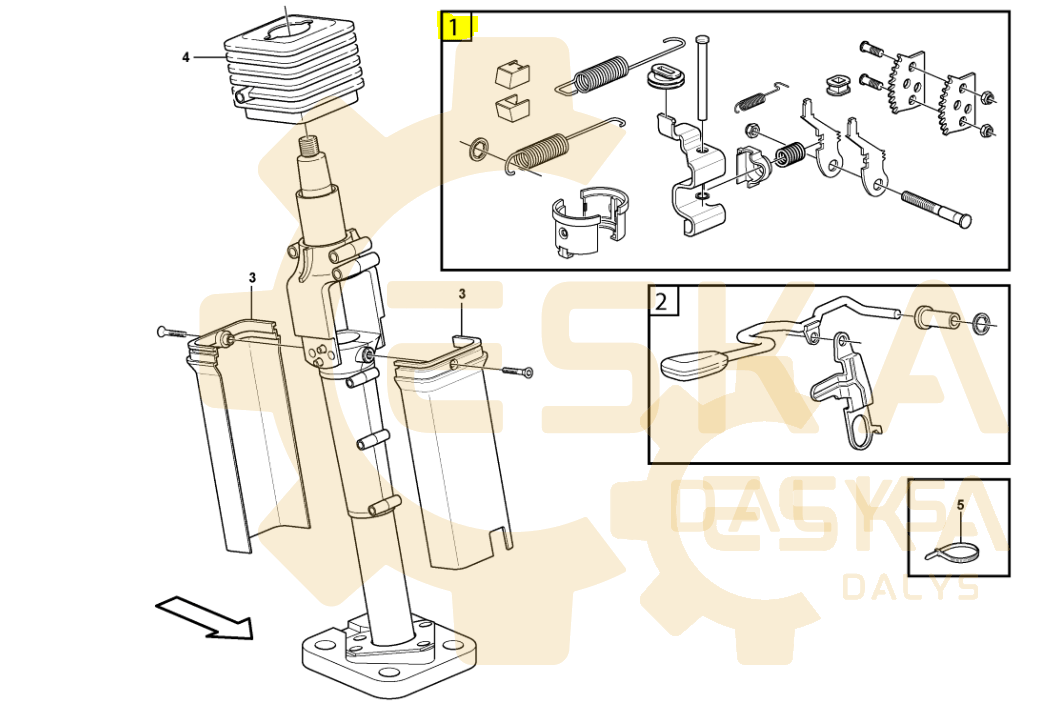 4
3
3
1
2
5
ESKA
DALYS
ESKA
DALYS