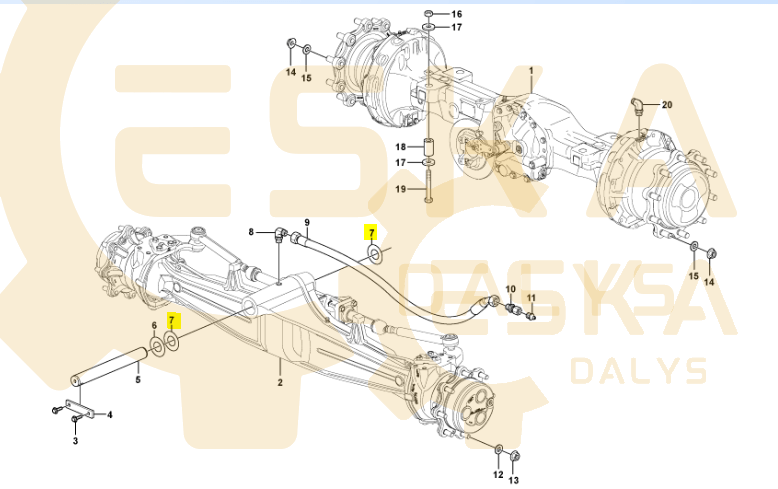 16
17
14
15
1
20
18
17
19
8
9
7
15
14
10
11
7
6
5
2
4
3
12
13
ESKA
DALYS