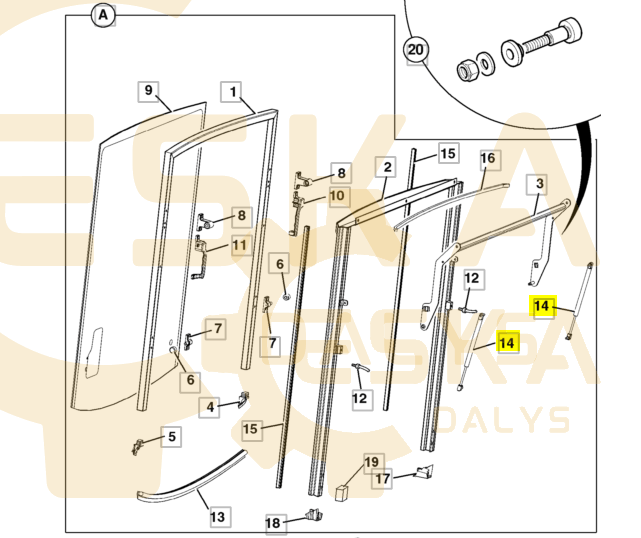 A

20

9

1

8

10

15

2

16

3

8

11

6

12

14

7

7

14

6

12

4

15

5

19

17

13

18

ESKA

DALYS