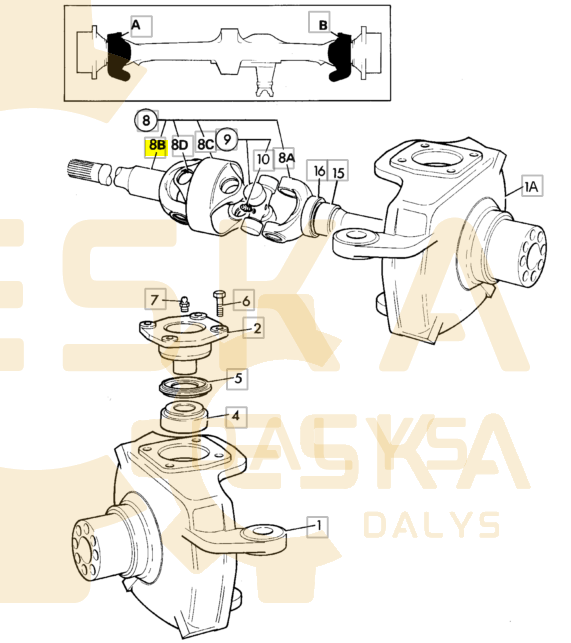 A
B
8
8B
8D
8C
9
10
8A
16
15
1A
7
6
2
5
4
1
ESKA
DALYS