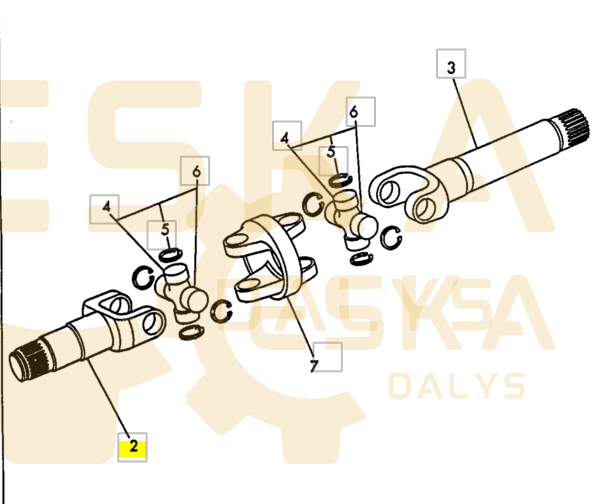 3

6

4

5

6

4

5

7

2

ESKA

DALYS