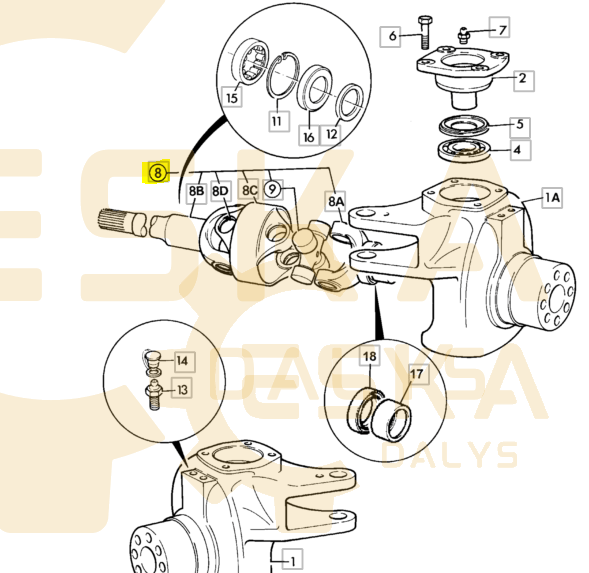 6
7
2
5
4
15
11
16
12
8
8B
8D
8C
9
8A
1A
14
13
18
17
1
DASKSA
DALYS