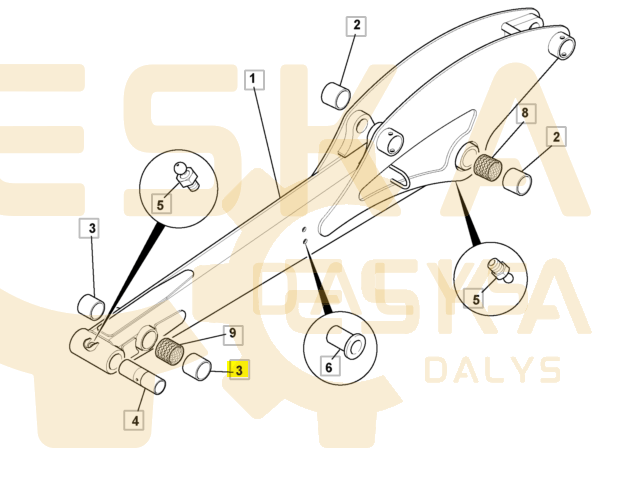 2
1
8
2
5
3
5
9
3
6
4
ESKA
DALYS