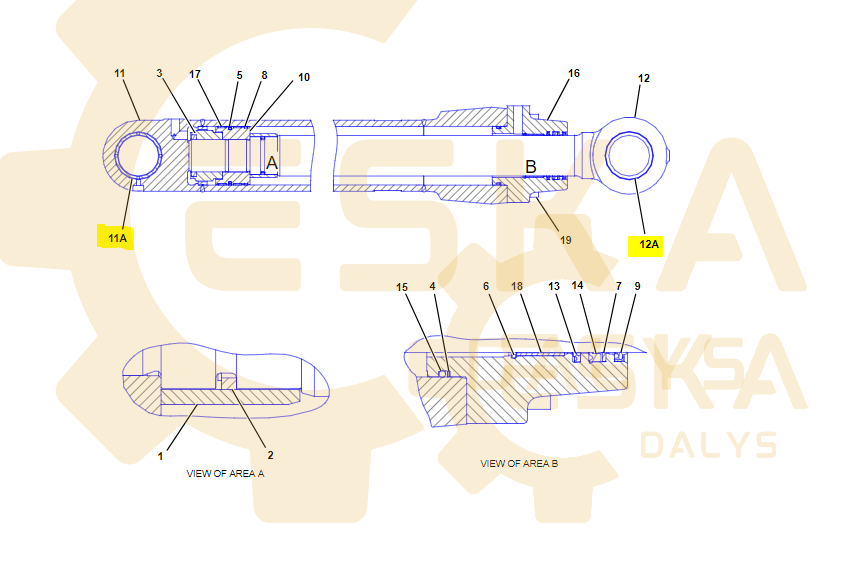 11
3
17
5
8
10
16
12
A
B
11A
19
12A
15
4
6
18
13
14
7
9
1
2
VIEW OF AREA A
VIEW OF AREA B
ESKA
ESKA
DALYS