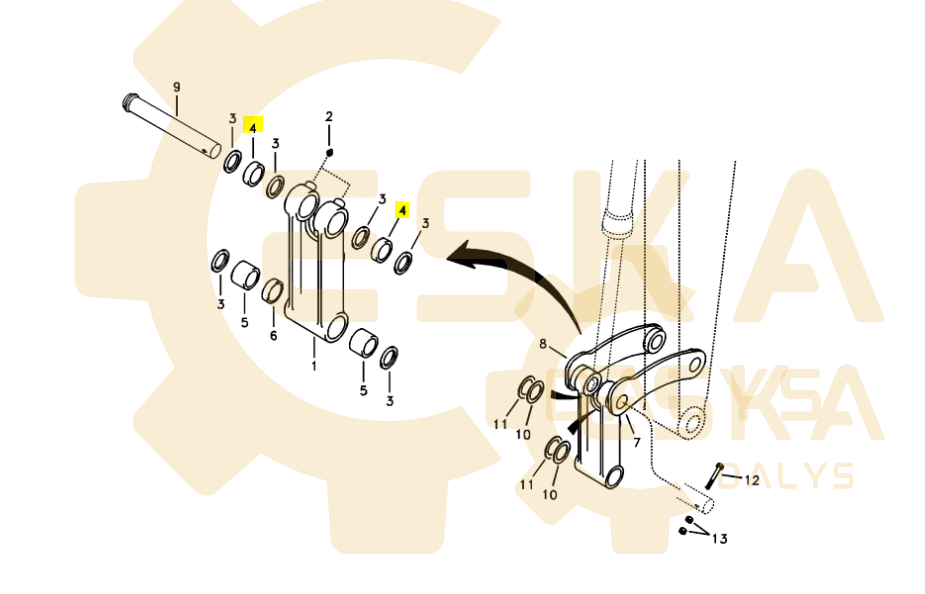 9
3
4
3
2
3
4
3
3
5
6
1
5
3
8
11
10
7
11
10
12
13
ESKA
ESKA
DALYS