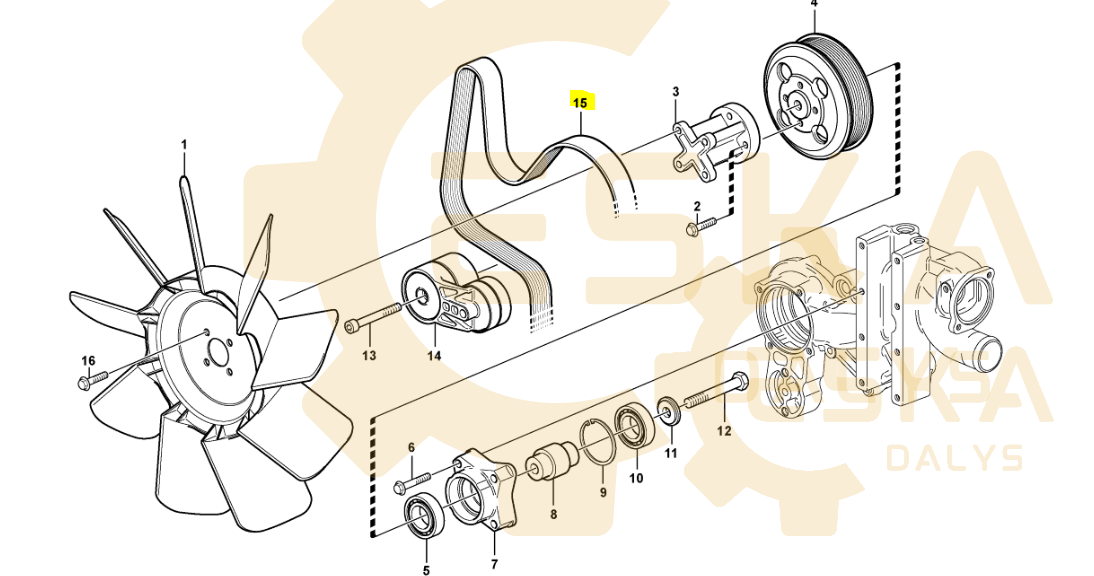 4
15
3
1
2
16
13
14
6
12
11
10
9
8
7
5
ESKA
DALYS