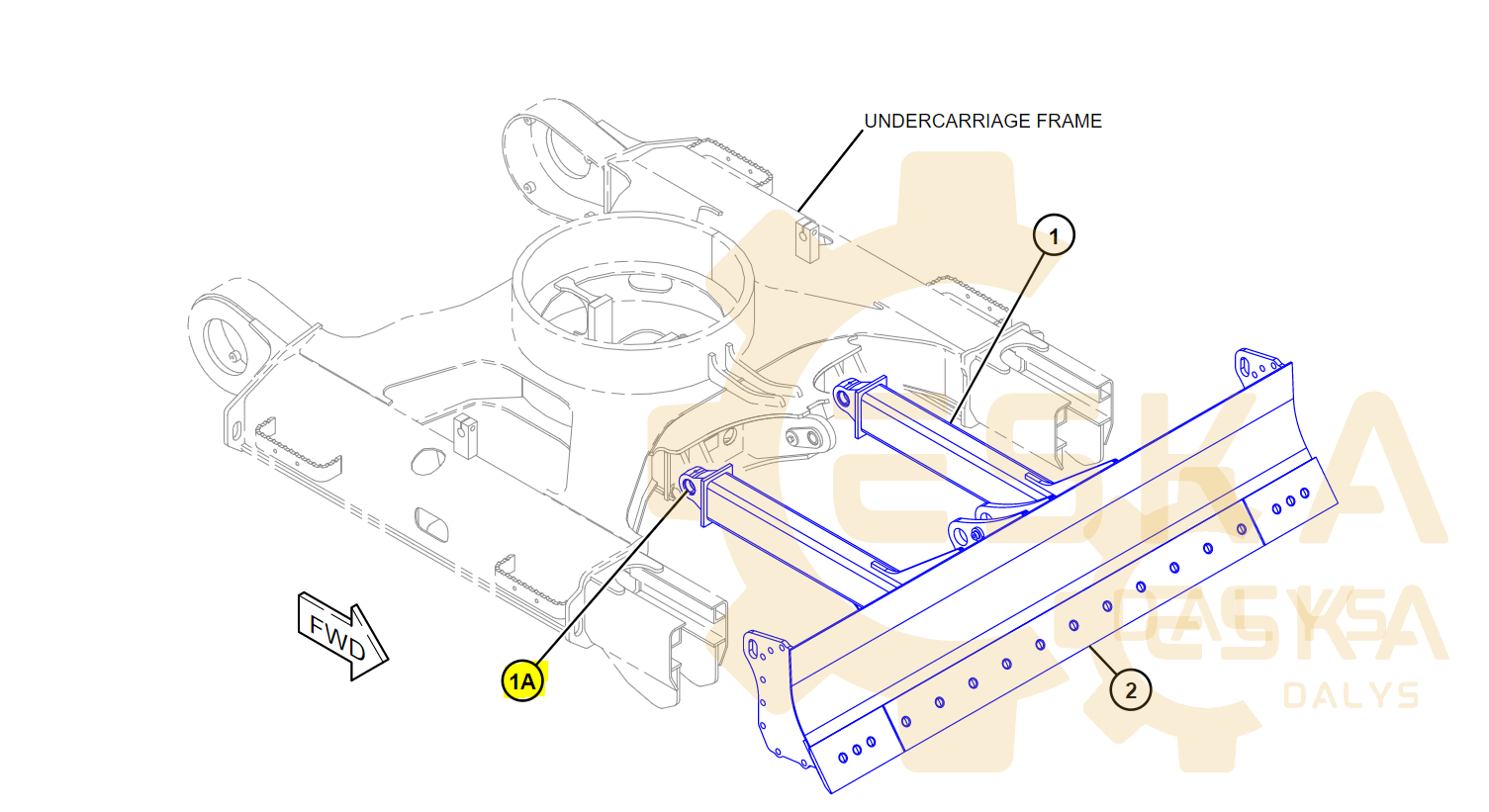 UNDERCARRIAGE FRAME

1

FWD

1A

2

ESKA DALYS