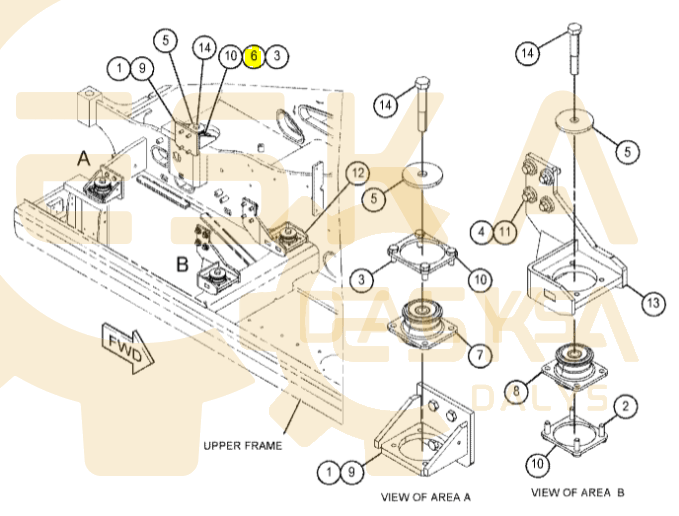 5
14
1 9
10 6 3
A
12
B
FWD
UPPER FRAME
14
5
3
10
7
1 9
VIEW OF AREA A
14
5
4 11
13
8
2
10
VIEW OF AREA B
DALYS